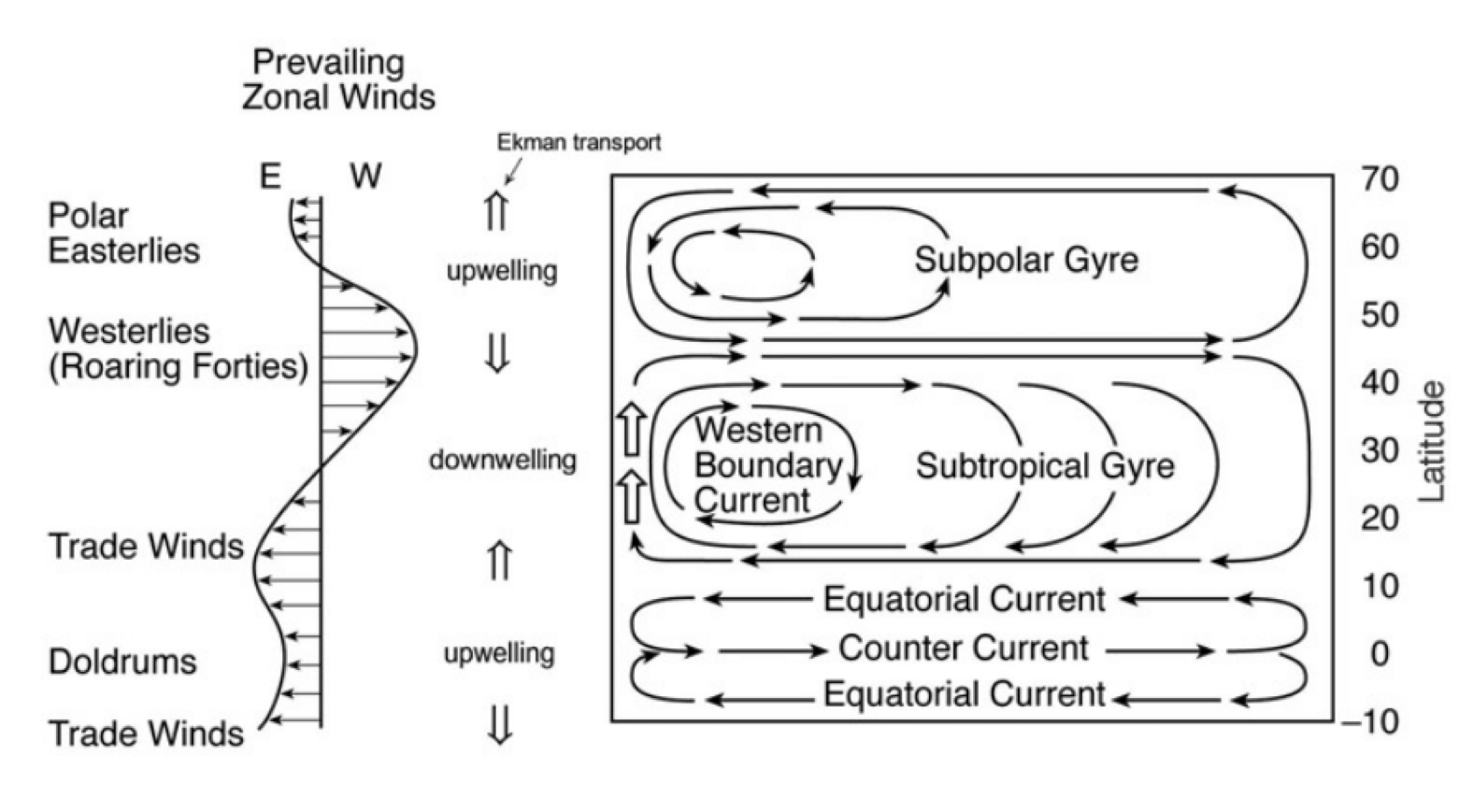 Prevailing Zonal Winds

E W

Polar Easterlies

Westerlies (Roaring Forties)

Trade Winds

Doldrums

Trade Winds

Ekman transport

upwelling

downwelling

upwelling

Subpolar Gyre

Western Boundary Current

Subtropical Gyre

Equatorial Current

Counter Current

Equatorial Current

70
60
50
40
30
20
10
0
–10

Latitude