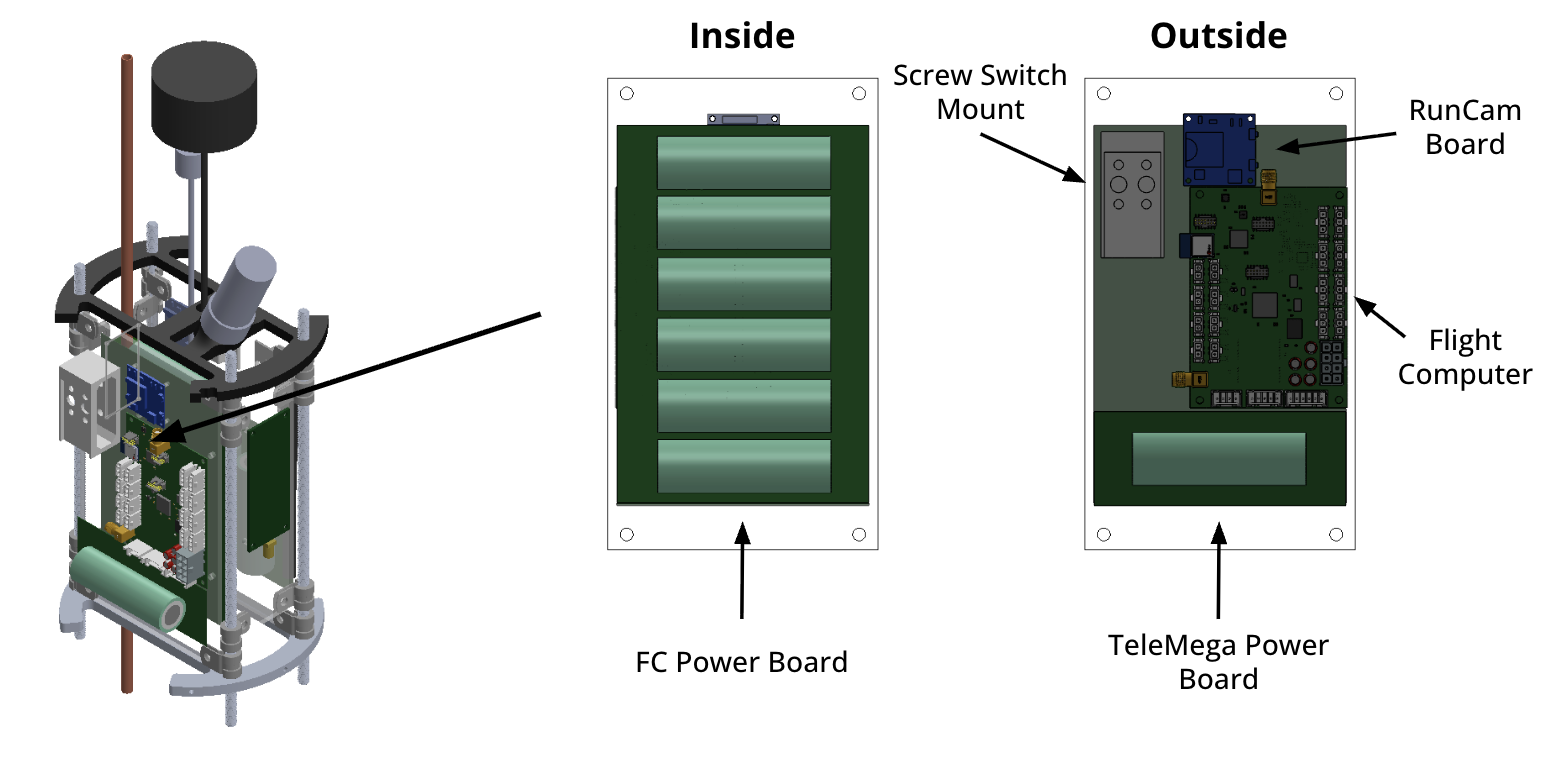 Inside

FC Power Board

Outside

Screw Switch Mount

RunCam Board

Flight Computer

TeleMega Power Board