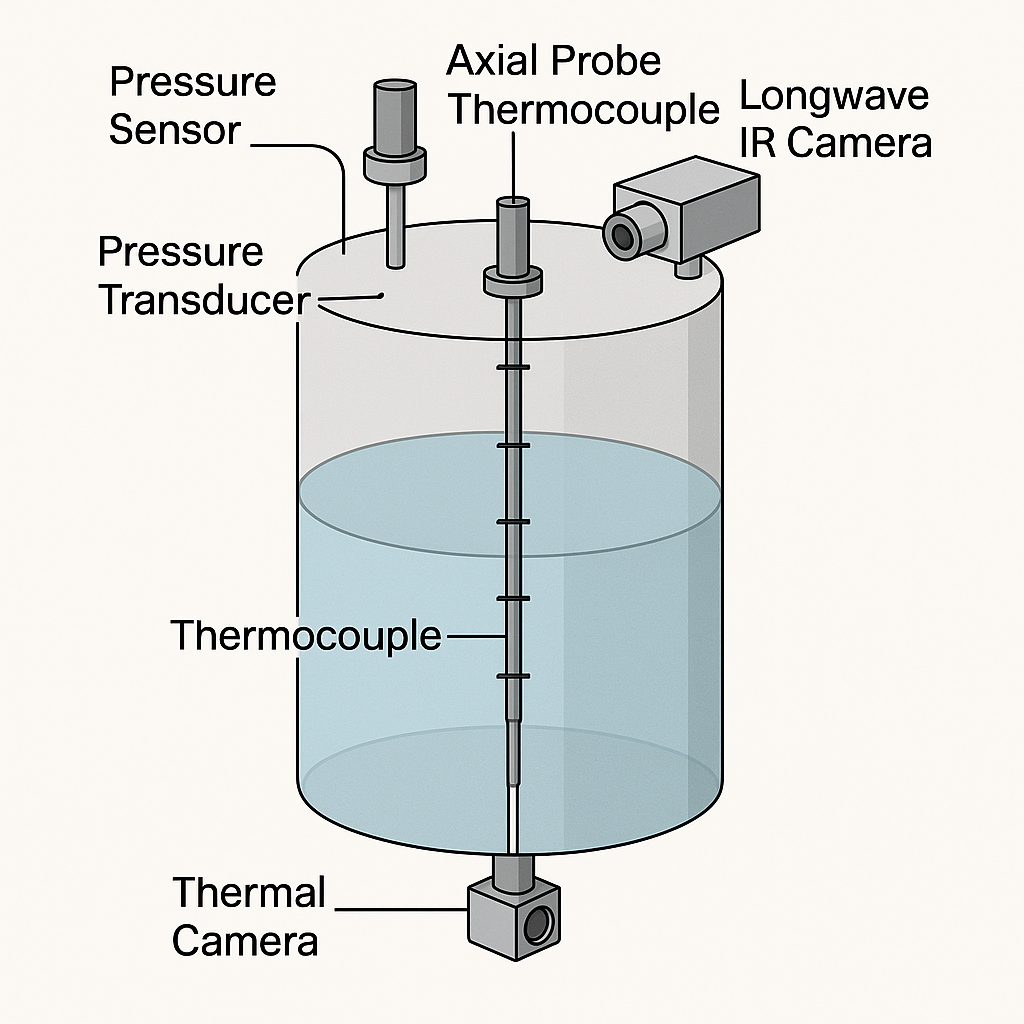 Pressure Sensor

Axial Probe Thermocouple

Longwave IR Camera

Pressure Transducer

Thermocouple

Thermal Camera