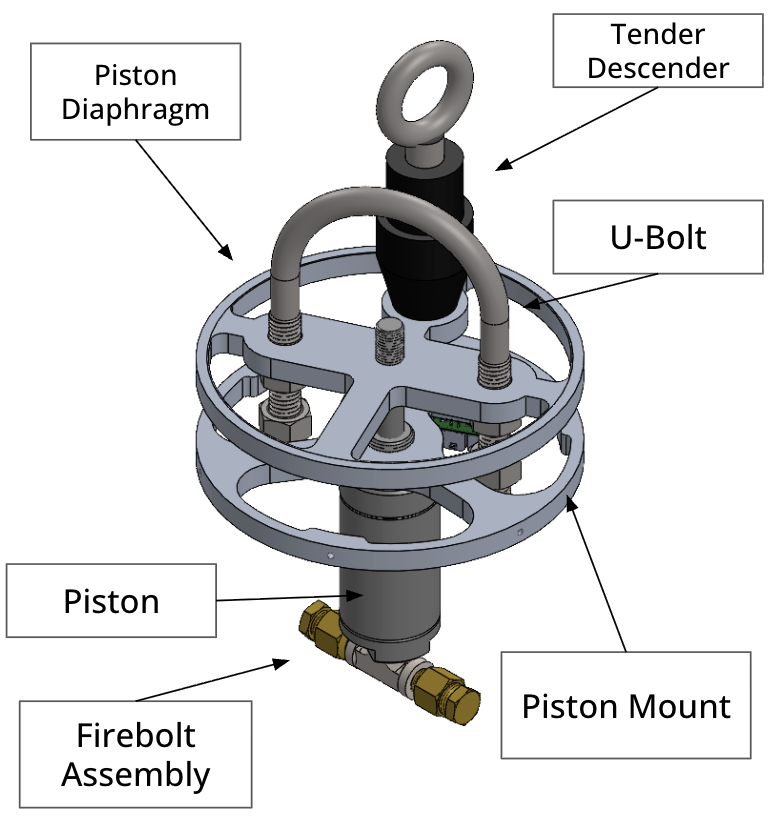 Piston Diaphragm

Tender Descender

U-Bolt

Piston

Piston Mount

Firebolt Assembly